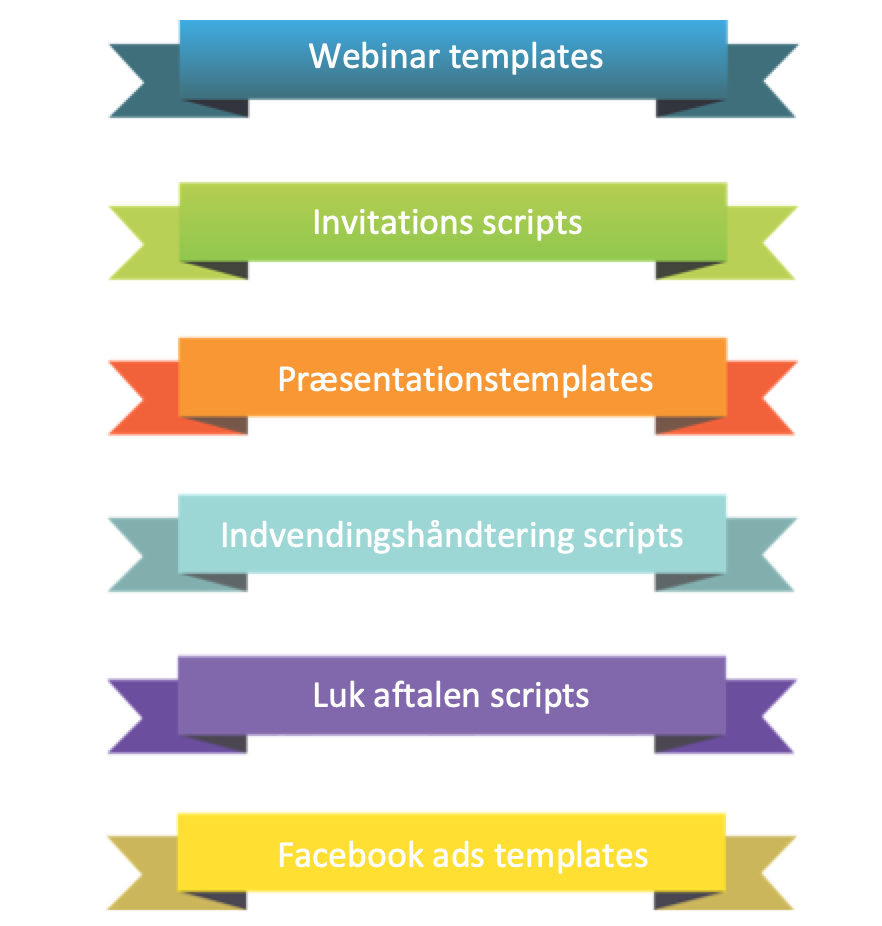 Webinar templates

Invitations scripts

Præsentationstemplates

Indvendingshåndtering scripts

Luk aftalen scripts

Facebook ads templates